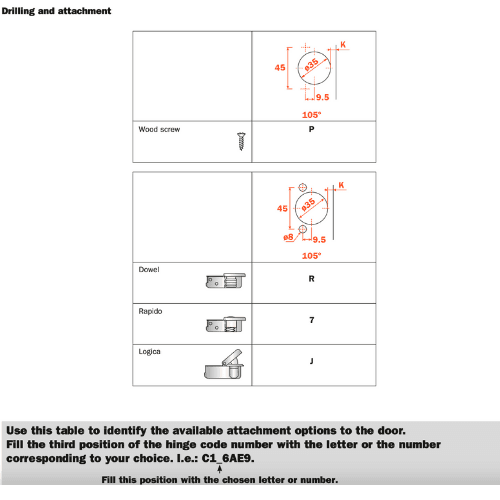 Drilling and attachment

|  | K 45 ø35 9.5 105° |
|---|---|
| Wood screw | P |

|  | K 45 ø35 ø8 9.5 105° |
|---|---|
| Dowel | R |
| Rapido | 7 |
| Logica | J |

Use this table to identify the available attachment options to the door. Fill the third position of the hinge code number with the letter or the number corresponding to your choice. I.e.: C1_6AE9.

Fill this position with the chosen letter or number.