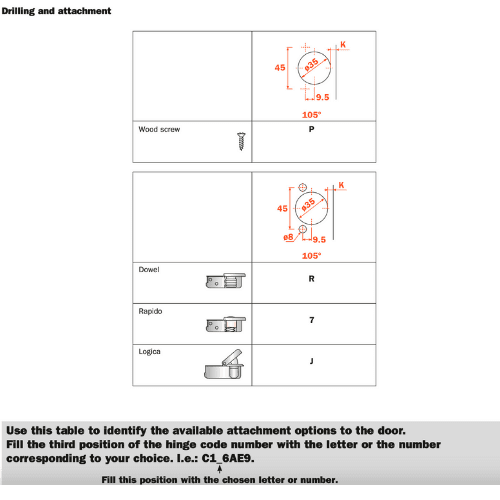 Drilling and attachment

|  | K 45 ø35 9.5 105° |
|---|---|
| Wood screw | P |

|  | K 45 ø35 ø8 9.5 105° |
|---|---|
| Dowel | R |
| Rapido | 7 |
| Logica | J |

Use this table to identify the available attachment options to the door. Fill the third position of the hinge code number with the letter or the number corresponding to your choice. I.e.: C1_6AE9.

Fill this position with the chosen letter or number.