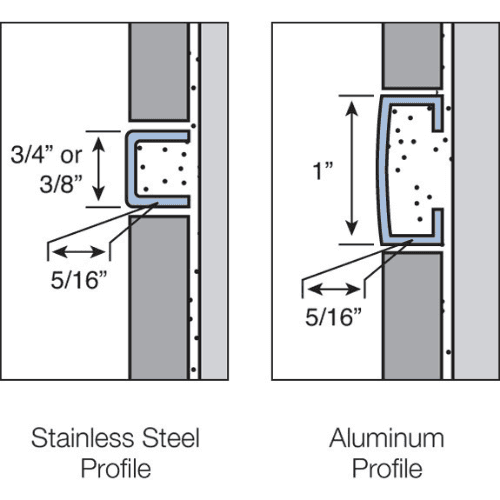 3/4” or
3/8”

5/16”

Stainless Steel
Profile

1”

5/16”

Aluminum
Profile